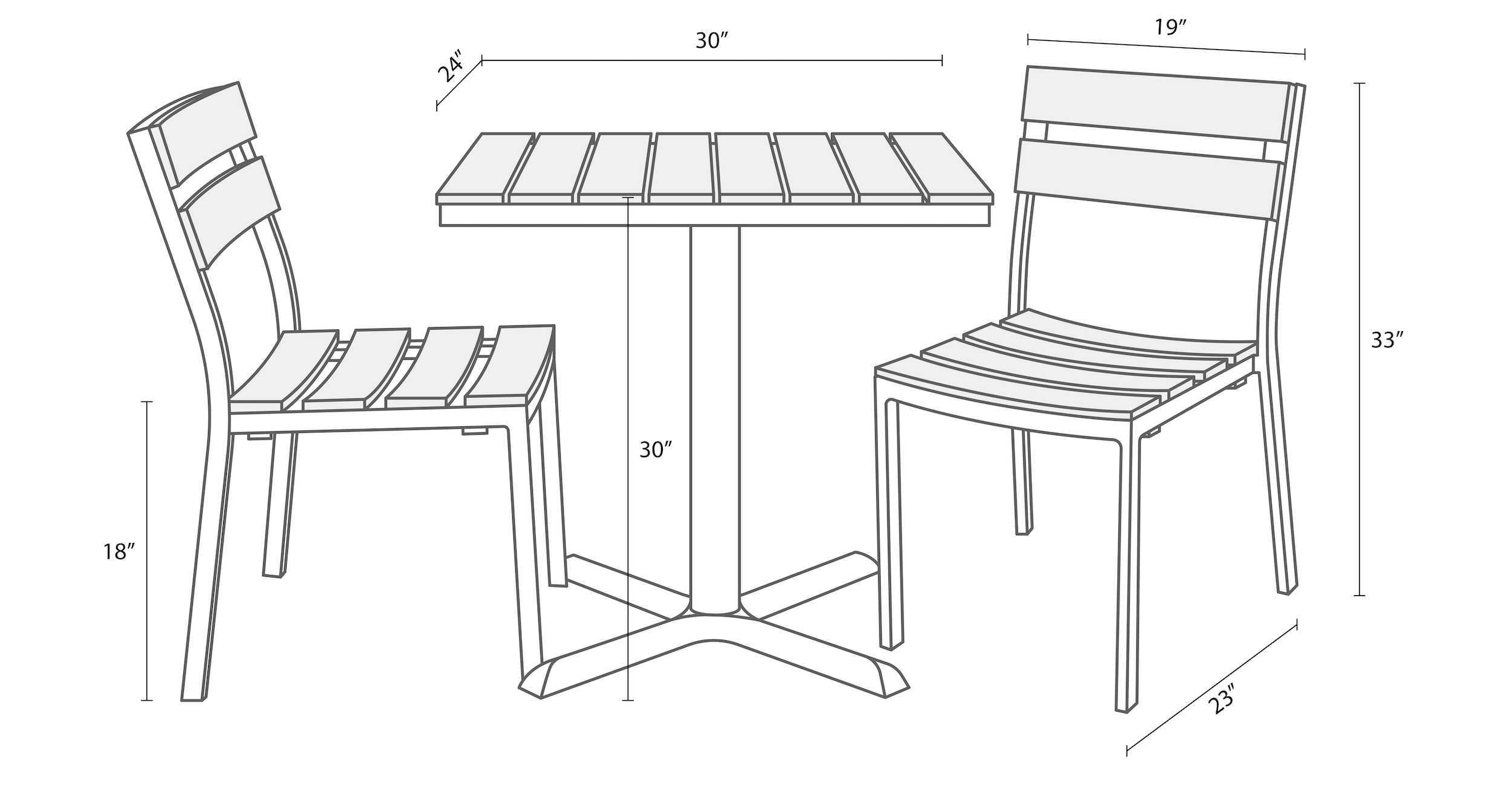 24″
30″
19″
33″
30″
18″
23″